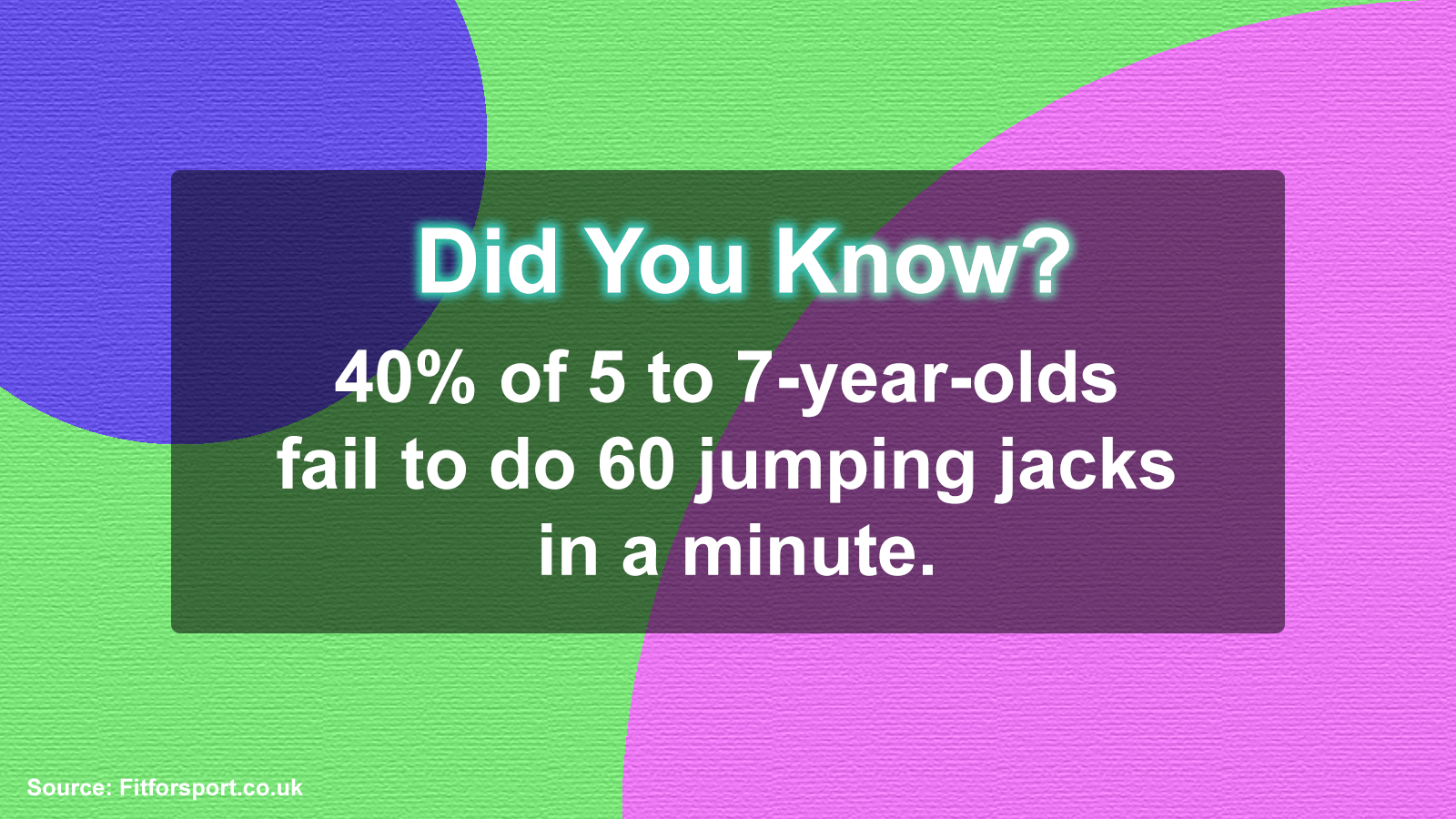 Did You Know?

40% of 5 to 7-year-olds fail to do 60 jumping jacks in a minute.

Source: Fitforsport.co.uk