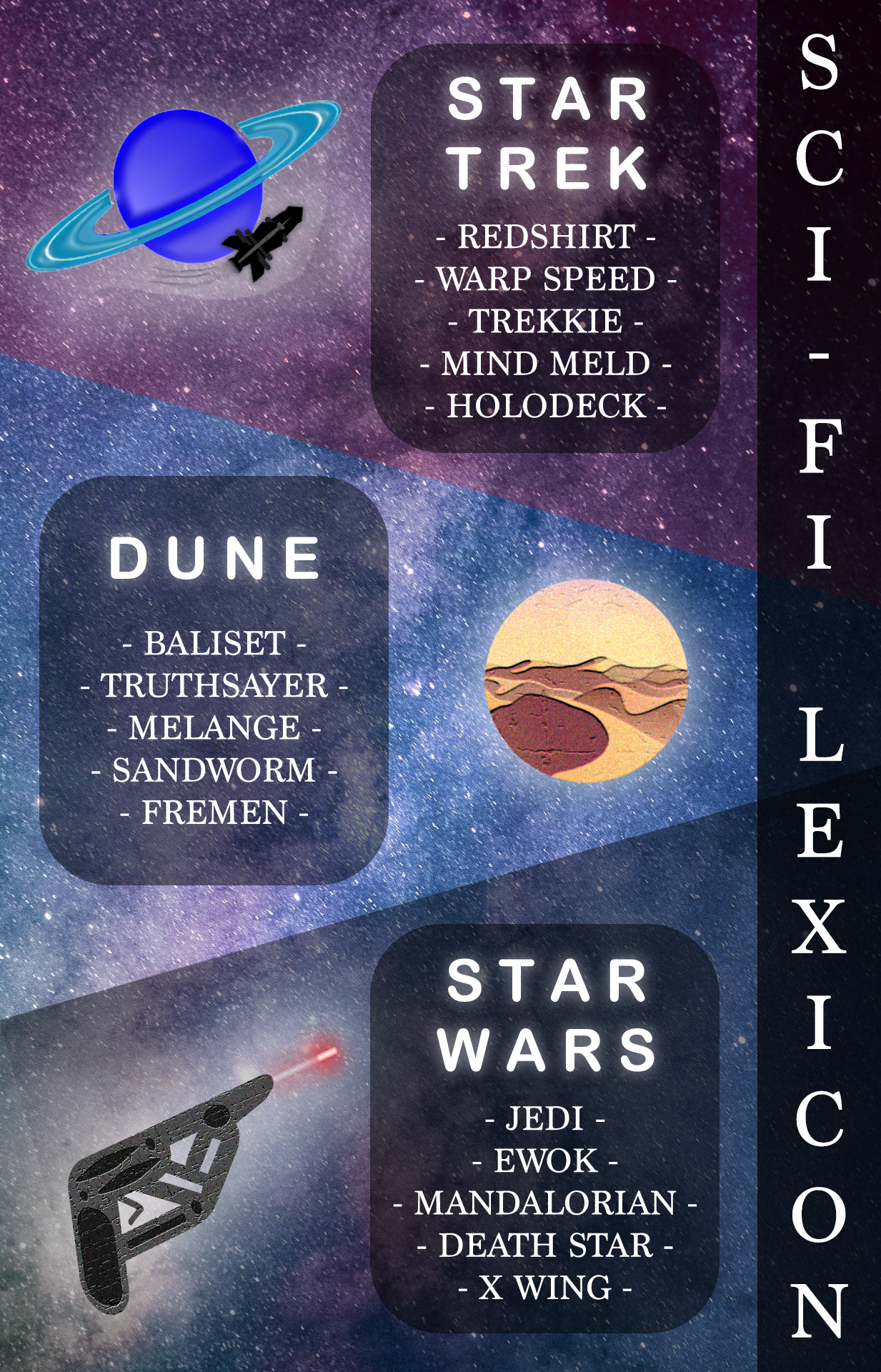 STAR TREK

- REDSHIRT -
- WARP SPEED -
- TREKKIE -
- MIND MELD -
- HOLODECK -

DUNE

- BALISET -
- TRUTHSAYER -
- MELANGE -
- SANDWORM -
- FREMEN -

STAR WARS

- JEDI -
- EWOK -
- MANDALORIAN -
- DEATH STAR -
- X WING -

SCI-FI LEXICON