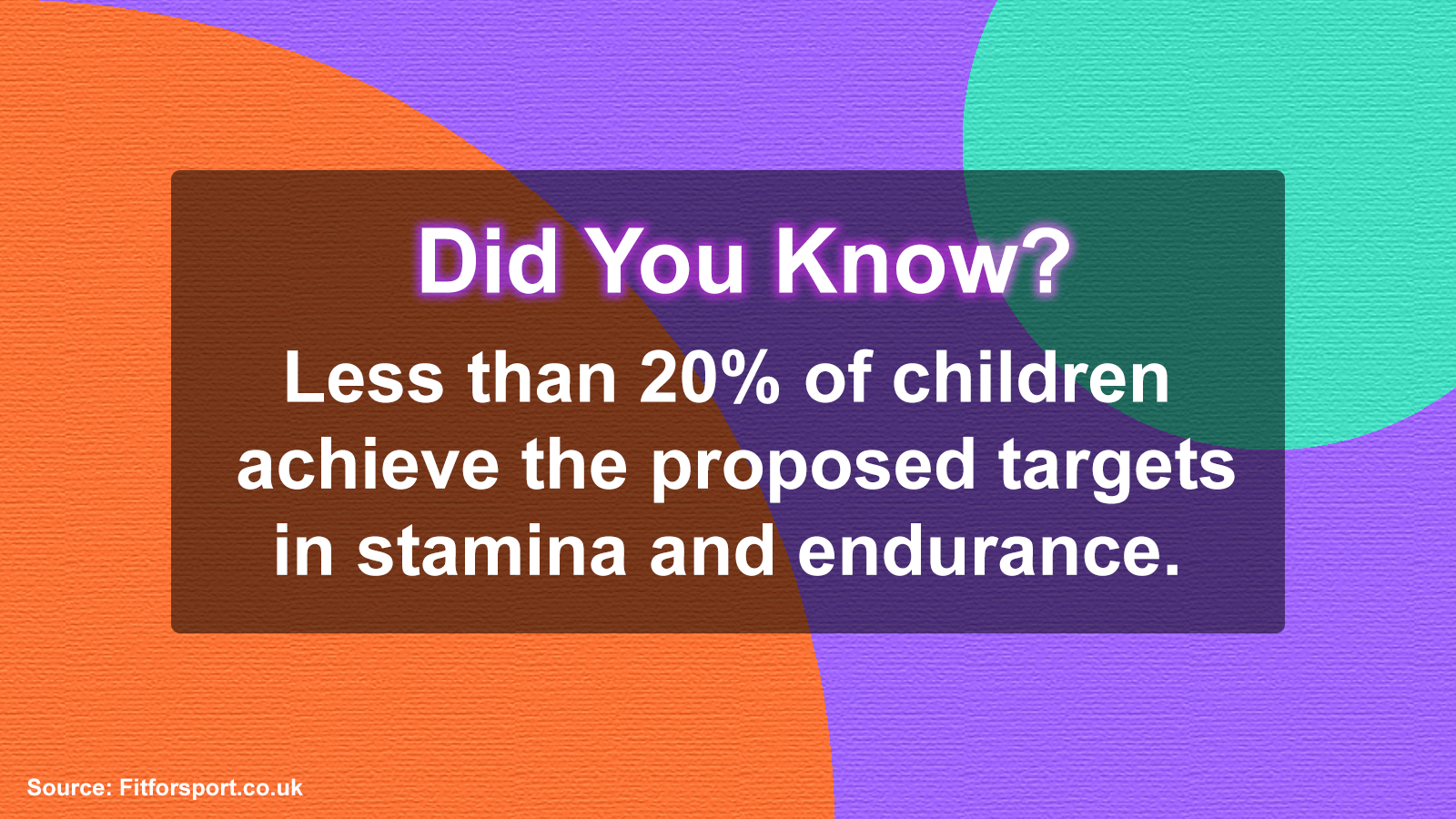 Did You Know?

Less than 20% of children achieve the proposed targets in stamina and endurance.

Source: Fitforsport.co.uk