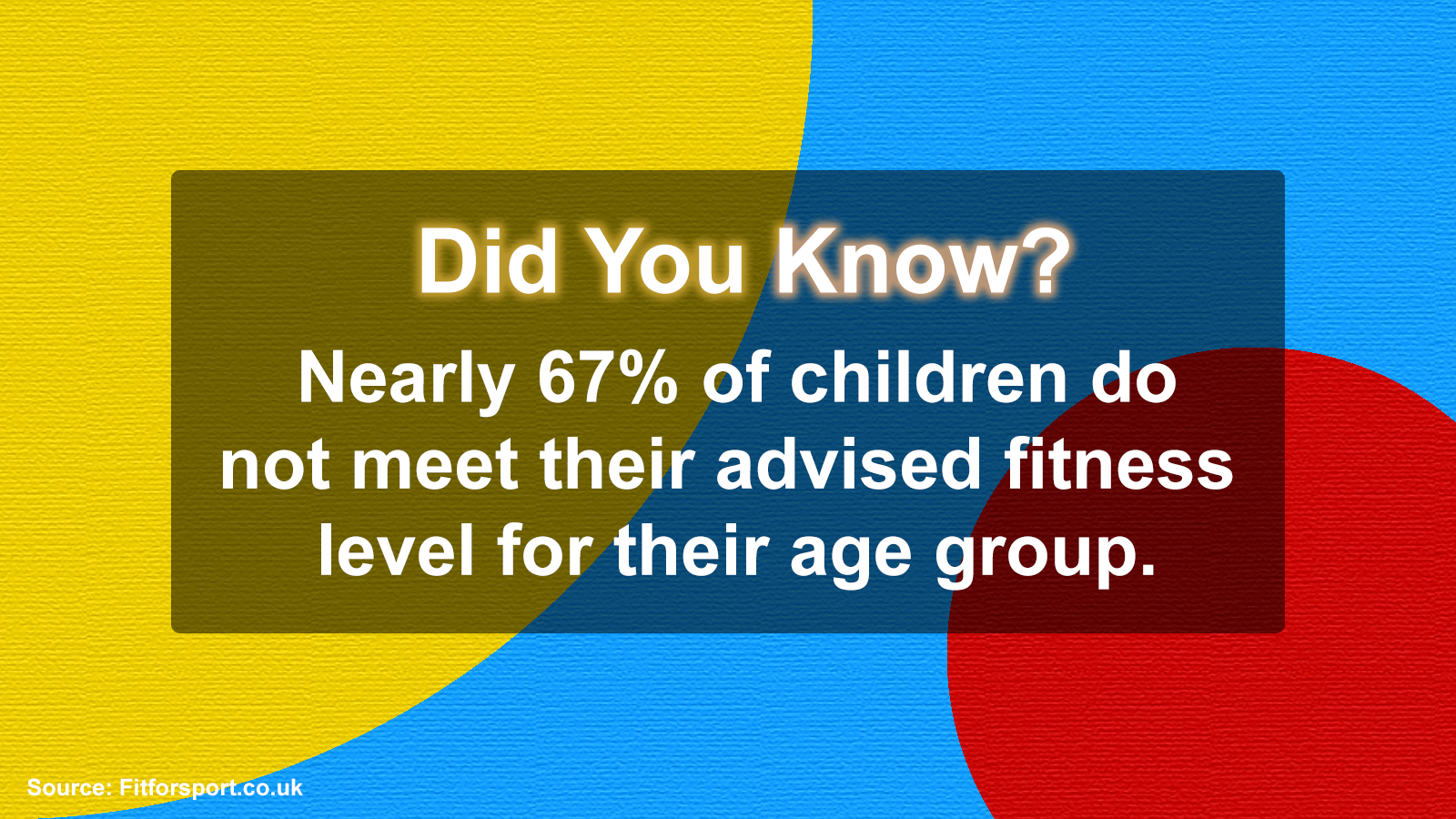 Did You Know?

Nearly 67% of children do not meet their advised fitness level for their age group.

Source: Fitforsport.co.uk